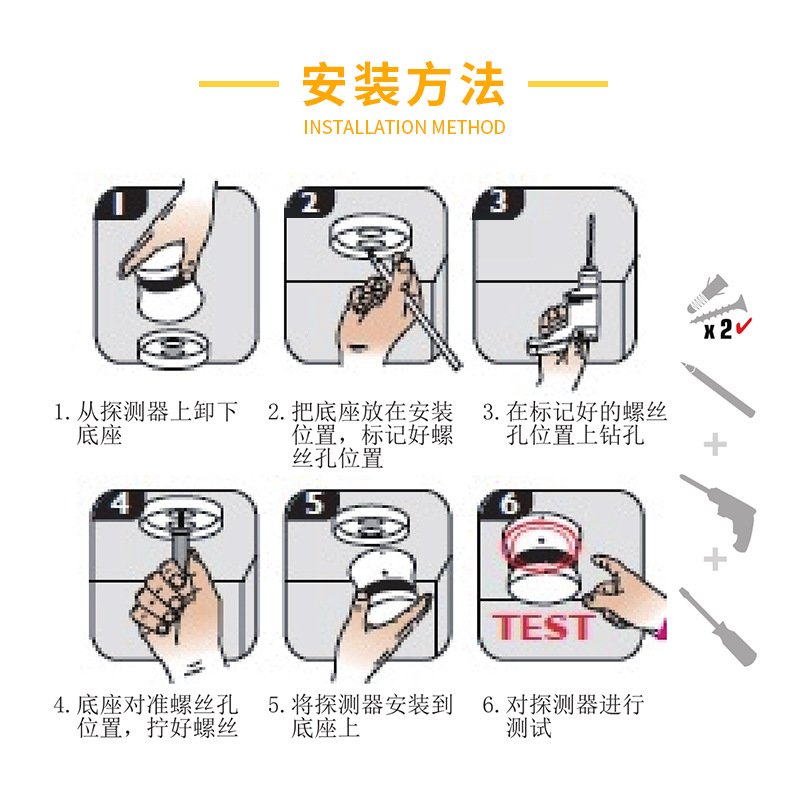 安装方法
INSTALLATION METHOD

1

2

3

x 2

1. 从探测器上卸下底座

2. 把底座放在安装位置，标记好螺丝孔位置

3. 在标记好的螺丝孔位置上钻孔

4

5

6

TEST

4. 底座对准螺丝孔位置，拧好螺丝

5. 将探测器安装到底座上

6. 对探测器进行测试